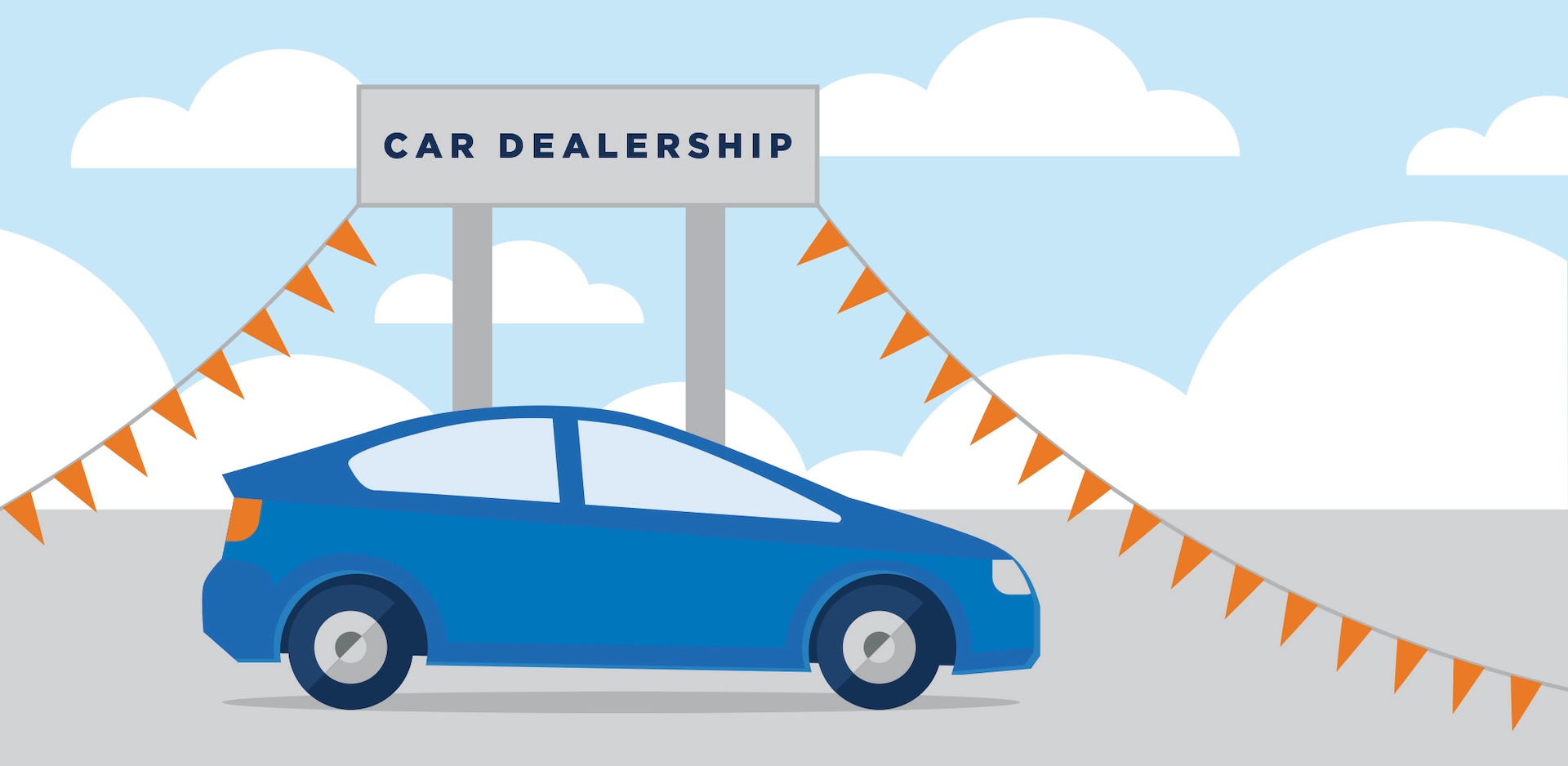 CAR DEALERSHIP