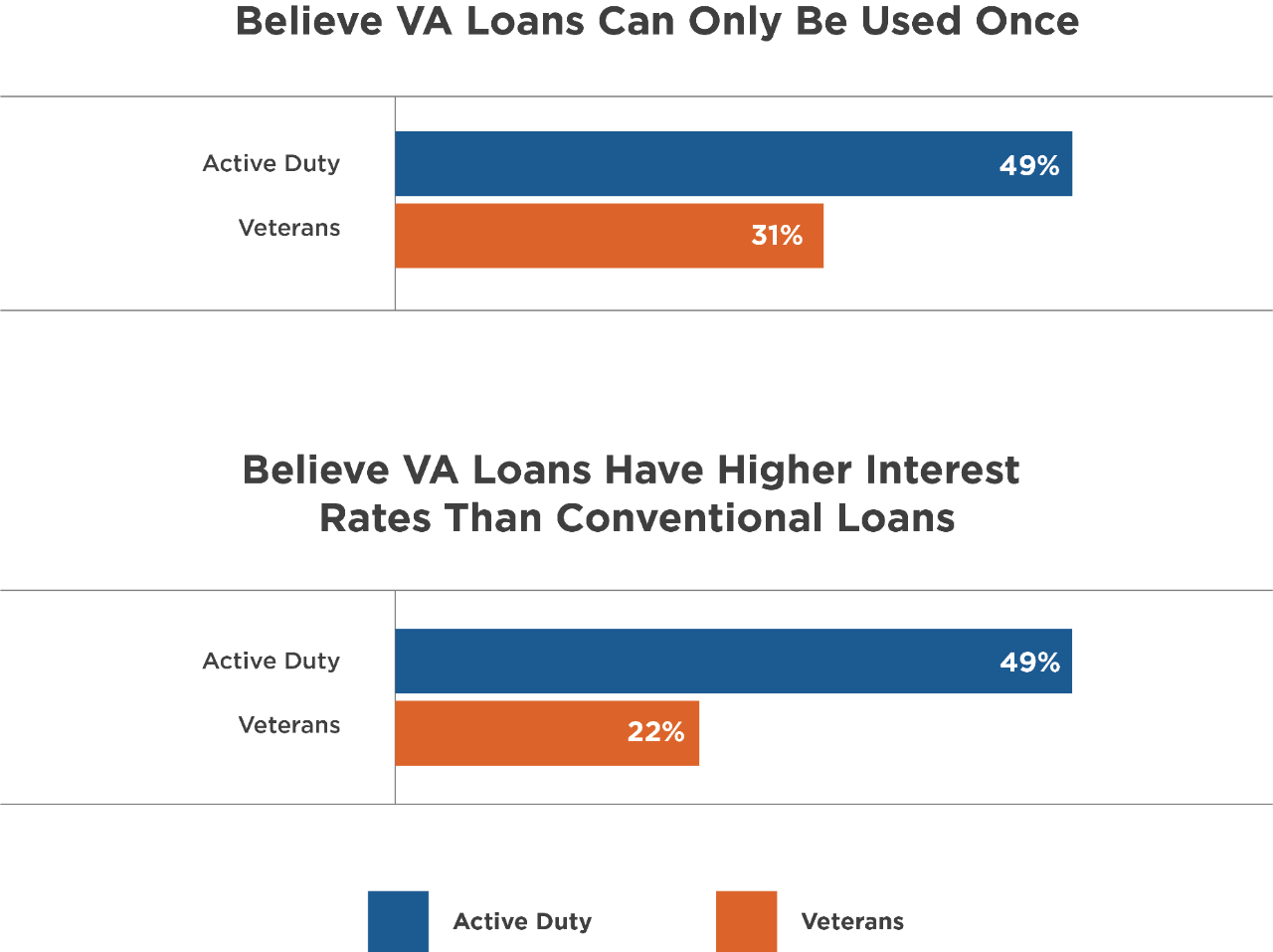 Believe VA Loans Can Only Be Used Once

Active Duty
49%
Veterans
31%

Believe VA Loans Have Higher Interest Rates Than Conventional Loans

Active Duty
49%
Veterans
22%

Active Duty
Veterans