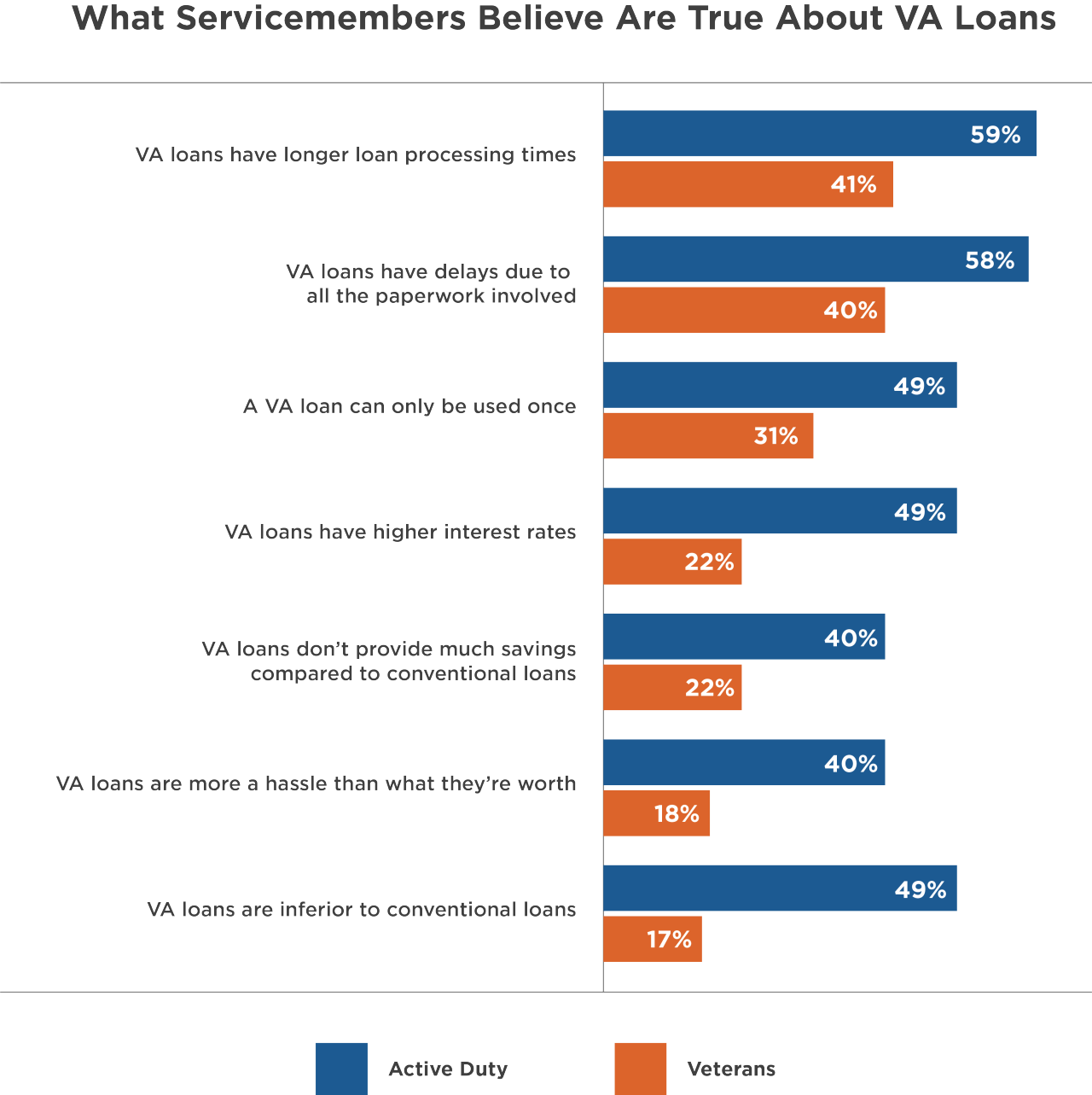 What Servicemembers Believe Are True About VA Loans

VA loans have longer loan processing times
59%
41%

VA loans have delays due to all the paperwork involved
58%
40%

A VA loan can only be used once
49%
31%

VA loans have higher interest rates
49%
22%

VA loans don't provide much savings compared to conventional loans
40%
22%

VA loans are more a hassle than what they're worth
40%
18%

VA loans are inferior to conventional loans
49%
17%

Active Duty
Veterans